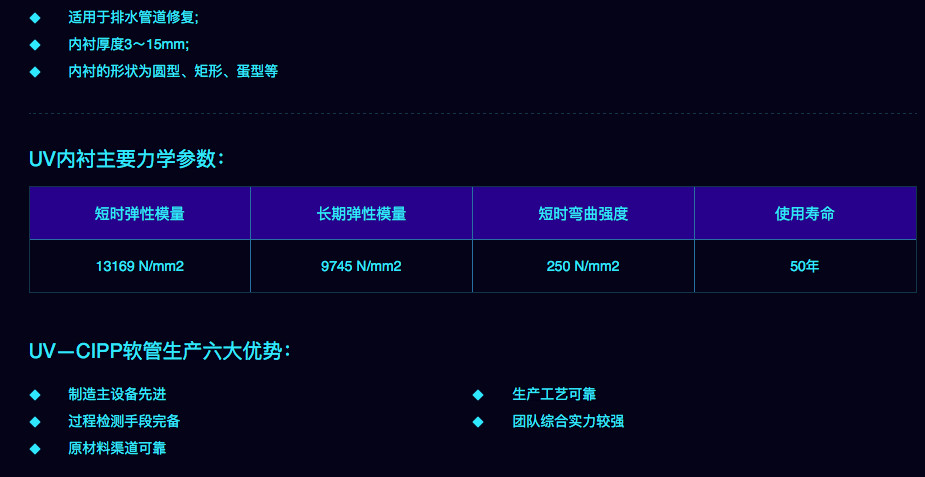 ◆ 适用于排水管道修复;

◆ 内衬厚度3～15mm;

◆ 内衬的形状为圆型、矩形、蛋型等

UV内衬主要力学参数:

| 短时弹性模量 | 长期弹性模量 | 短时弯曲强度 | 使用寿命 |
|---|---|---|---|
| 13169 N/mm2 | 9745 N/mm2 | 250 N/mm2 | 50年 |

UV—CIPP软管生产六大优势:

◆ 制造主设备先进
◆ 过程检测手段完备
◆ 原材料渠道可靠

◆ 生产工艺可靠
◆ 团队综合实力较强